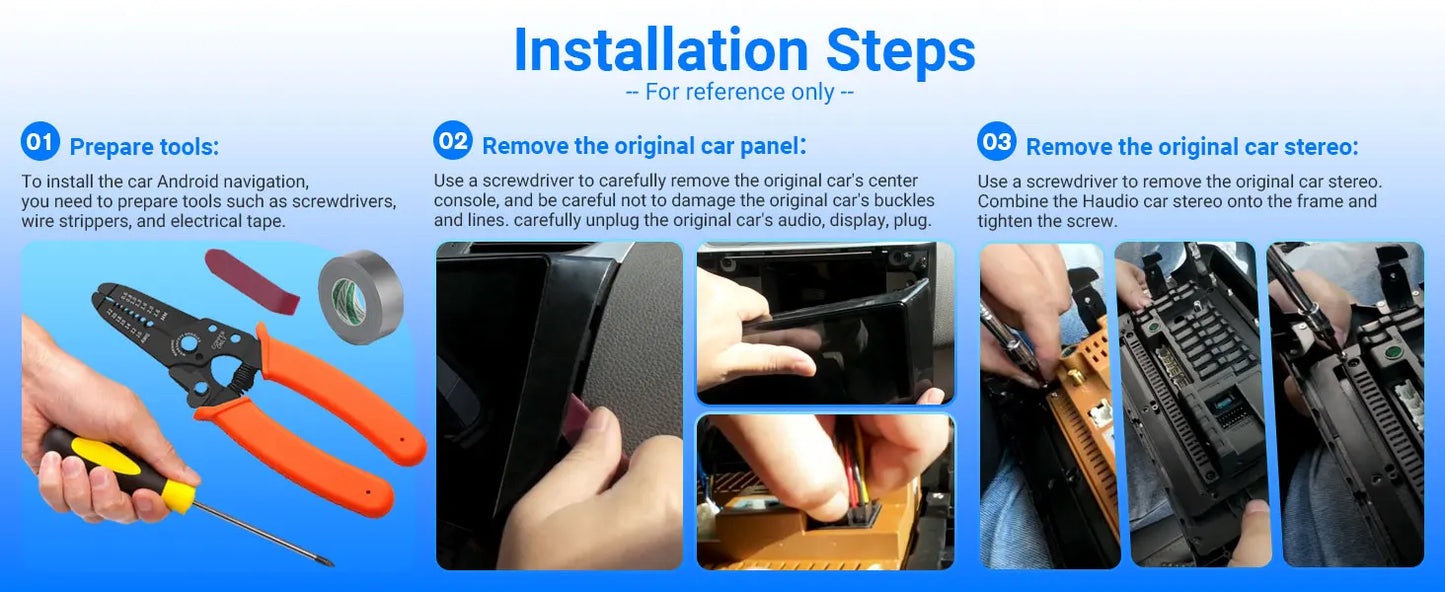 Installation Steps
-- For reference only --

01 Prepare tools:
To install the car Android navigation, you need to prepare tools such as screwdrivers, wire strippers, and electrical tape.

02 Remove the original car panel:
Use a screwdriver to carefully remove the original car's center console, and be careful not to damage the original car's buckles and lines. carefully unplug the original car's audio, display, plug.

03 Remove the original car stereo:
Use a screwdriver to remove the original car stereo. Combine the Haudio car stereo onto the frame and tighten the screw.