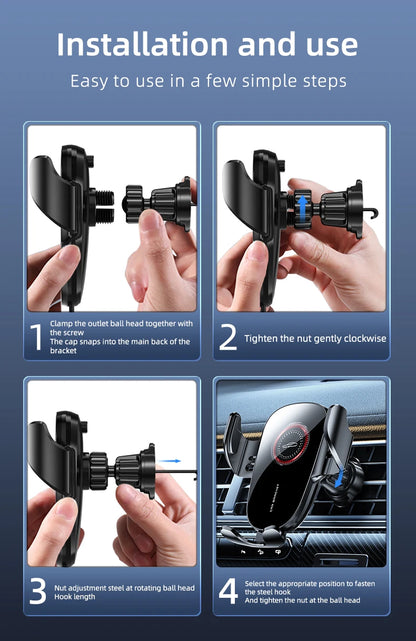 Installation and use

Easy to use in a few simple steps

1 Clamp the outlet ball head together with the screw
The cap snaps into the main back of the bracket

2 Tighten the nut gently clockwise

3 Nut adjustment steel at rotating ball head
Hook length

4 Select the appropriate position to fasten the steel hook
And tighten the nut at the ball head